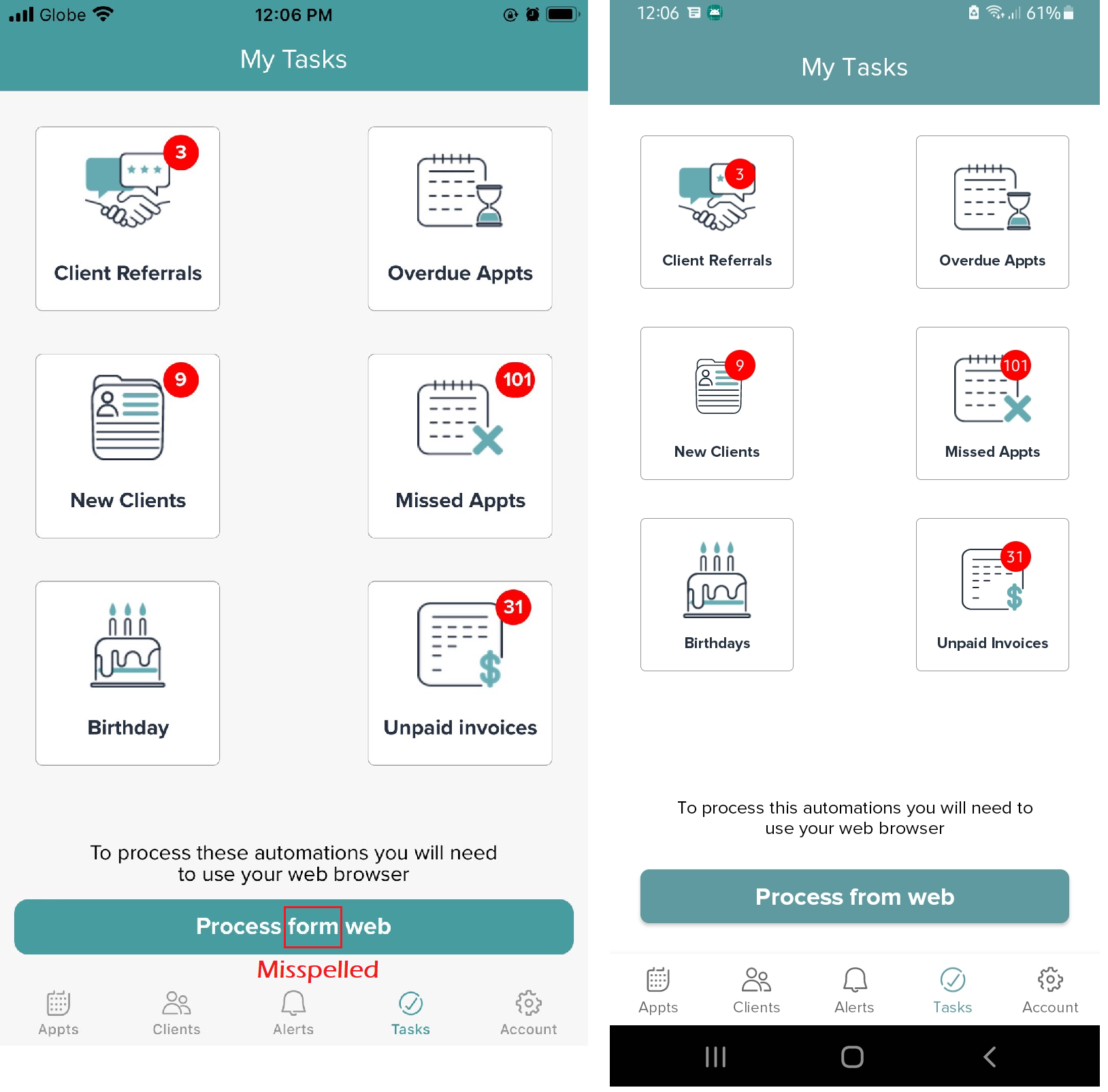 Globe 12:06 PM

My Tasks

3
Client Referrals

Overdue Appts

9
New Clients

101
Missed Appts

Birthday

31
Unpaid invoices

To process these automations you will need to use your web browser

Process form web

Misspelled

Appts Clients Alerts Tasks Account

12:06 61%

My Tasks

3
Client Referrals

Overdue Appts

9
New Clients

101
Missed Appts

Birthdays

31
Unpaid Invoices

To process this automations you will need to use your web browser

Process from web

Appts Clients Alerts Tasks Account